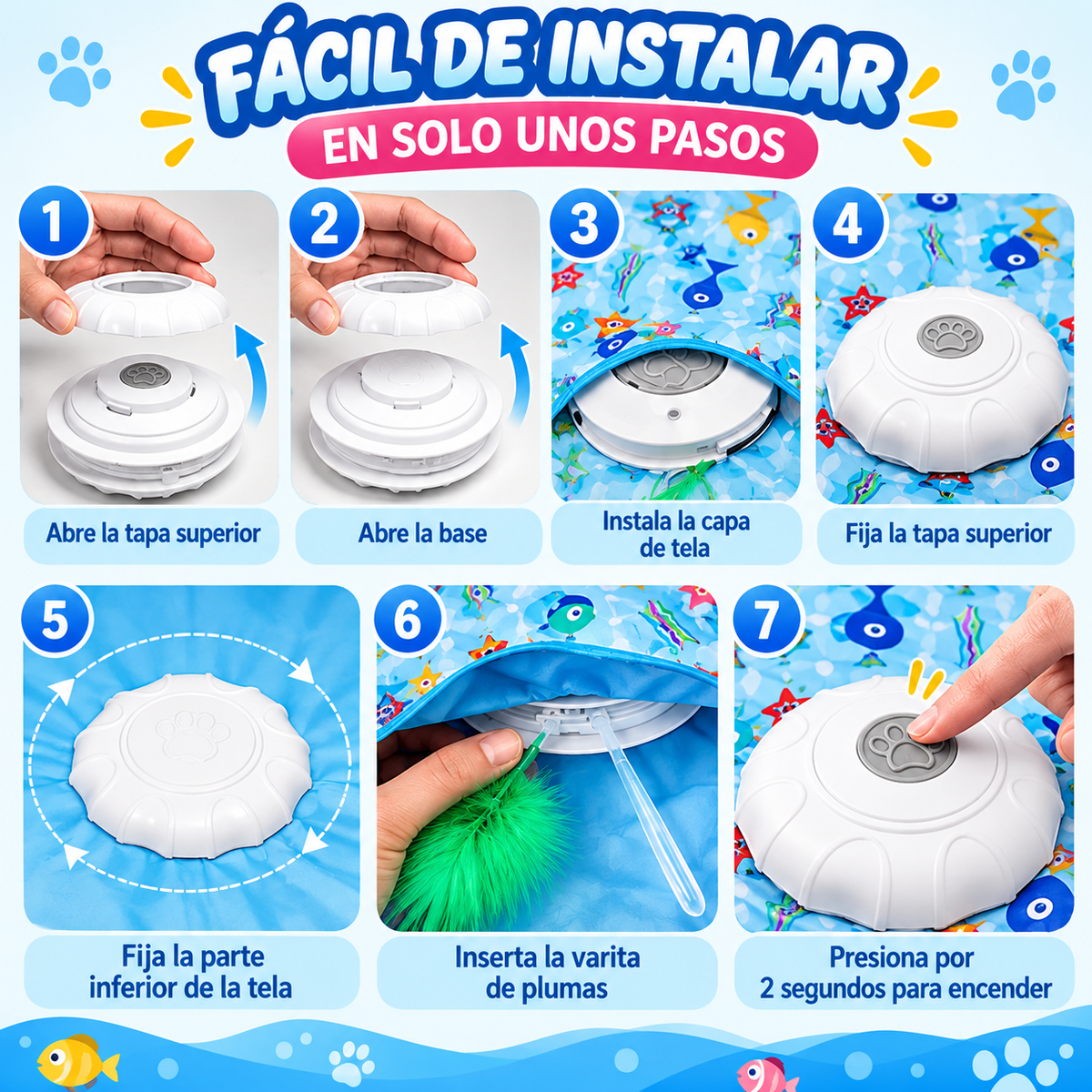 FÁCIL DE INSTALAR

EN SOLO UNOS PASOS

1

Abre la tapa superior

2

Abre la base

3

Instala la capa de tela

4

Fija la tapa superior

5

Fija la parte inferior de la tela

6

Inserta la varita de plumas

7

Presiona por 2 segundos para encender